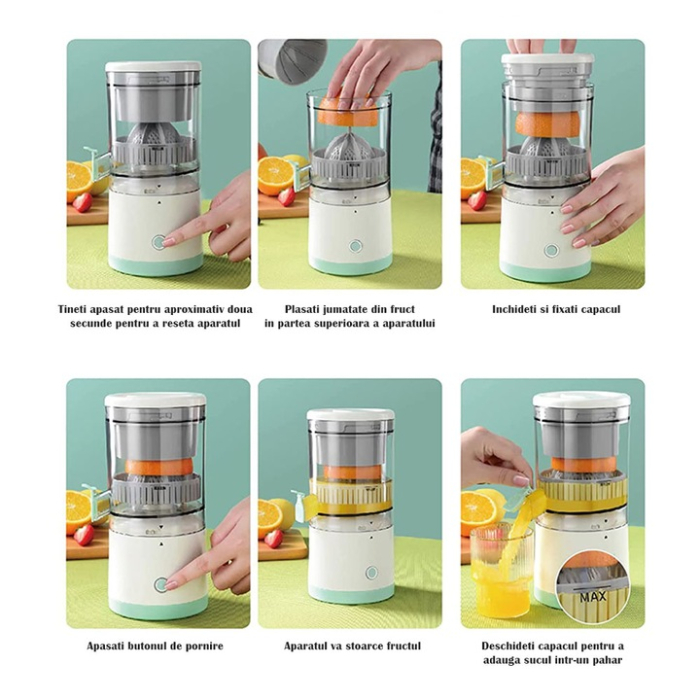 Tineti apasat pentru aproximativ doua secunde pentru a reseta aparatul

Plasati jumatate din fruct in partea superioara a aparatului

Inchideti si fixati capacul

Apasati butonul de pornire

Aparatul va stoarce fructul

MAX

Deschideti capacul pentru a adauga sucul intr-un pahar