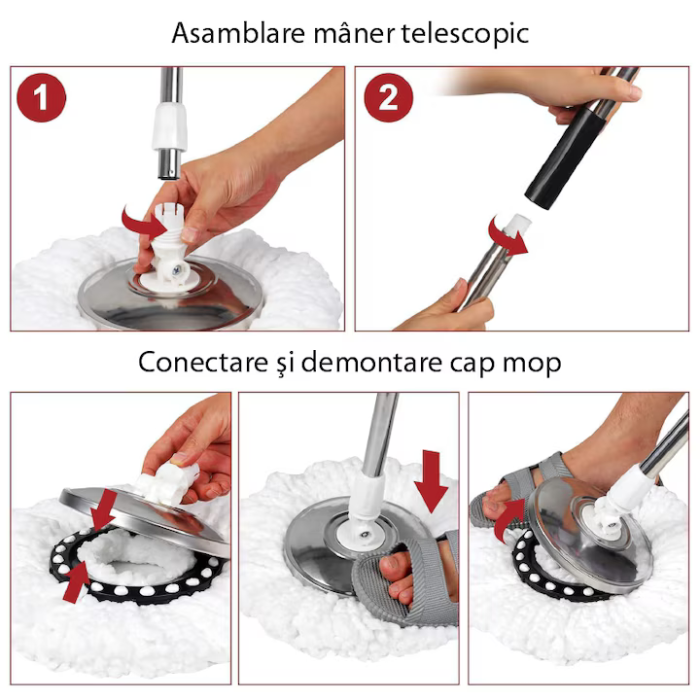 Asamblare mâner telescopic

1

2

Conectare şi demontare cap mop