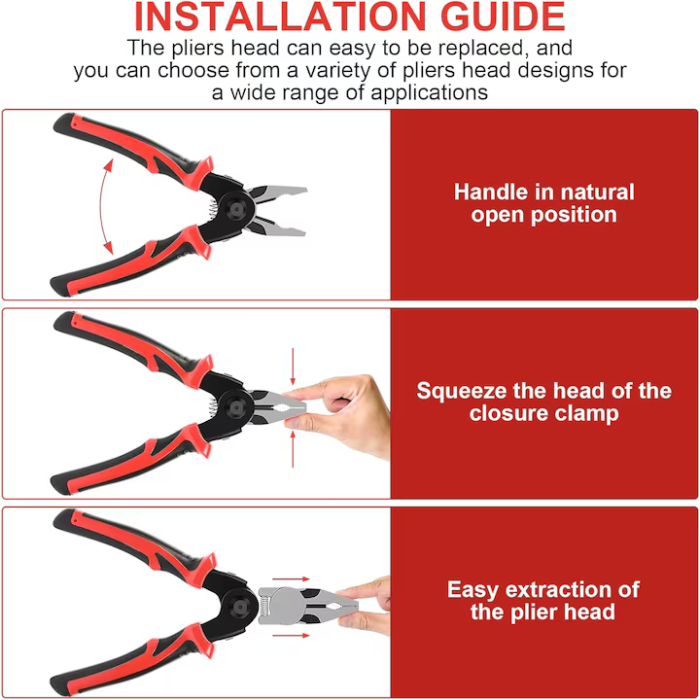 INSTALLATION GUIDE

The pliers head can easy to be replaced, and you can choose from a variety of pliers head designs for a wide range of applications

Handle in natural open position

Squeeze the head of the closure clamp

Easy extraction of the plier head