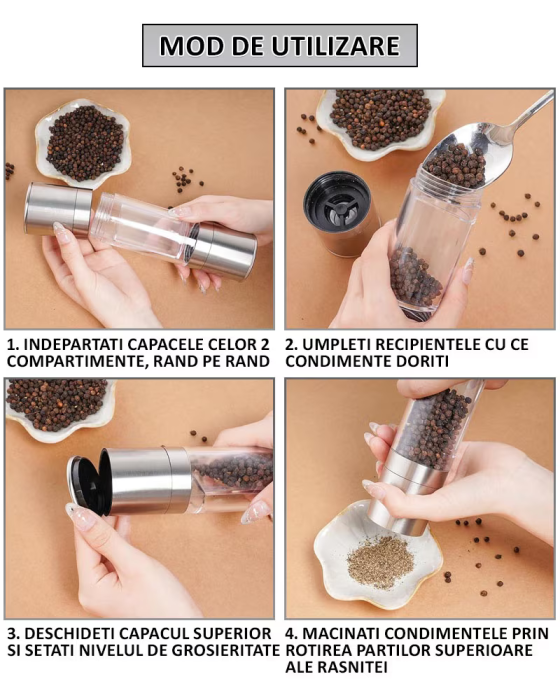 MOD DE UTILIZARE

1. INDEPARTATI CAPACELE CELOR 2 COMPARTIMENTE, RAND PE RAND

2. UMPLETI RECIPIENTELE CU CE CONDIMENTE DORITI

3. DESCHIDETI CAPACUL SUPERIOR SI SETATI NIVELUL DE GROSIERITATE

4. MACINATI CONDIMENTELE PRIN ROTIREA PARTILOR SUPERIOARE ALE RASNITEI