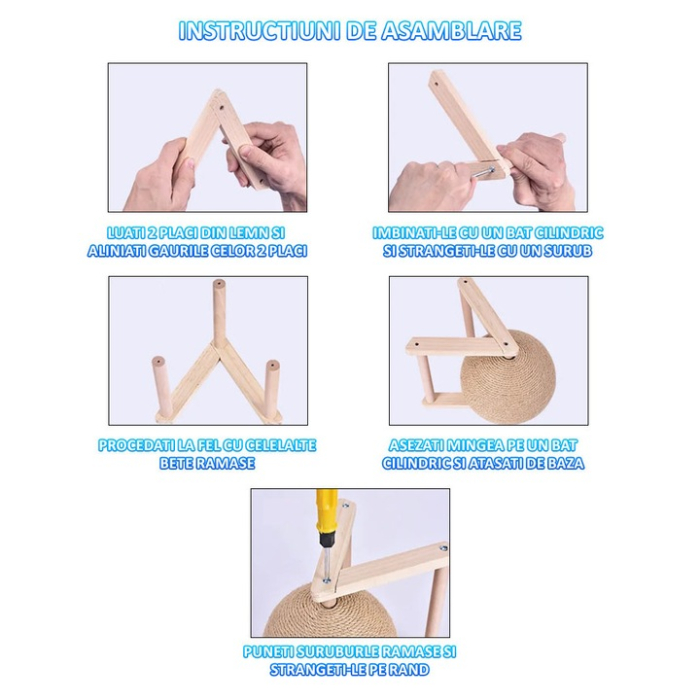 INSTRUCTIUNI DE ASAMBLARE

LUATI 2 PLACI DIN LEMN SI ALINIATI GAURILE CELOR 2 PLACI

IMBINATI-LE CU UN BAT CILINDRIC SI STRANGETI-LE CU UN SURUB

PROCEDATI LA FEL CU CELELALTE BETE RAMASE

ASEZATI MINGEA PE UN BAT CILINDRIC SI ATASATI DE BAZA

PUNETI SURUBURLE RAMASE SI STRANGETI-LE PE RAND