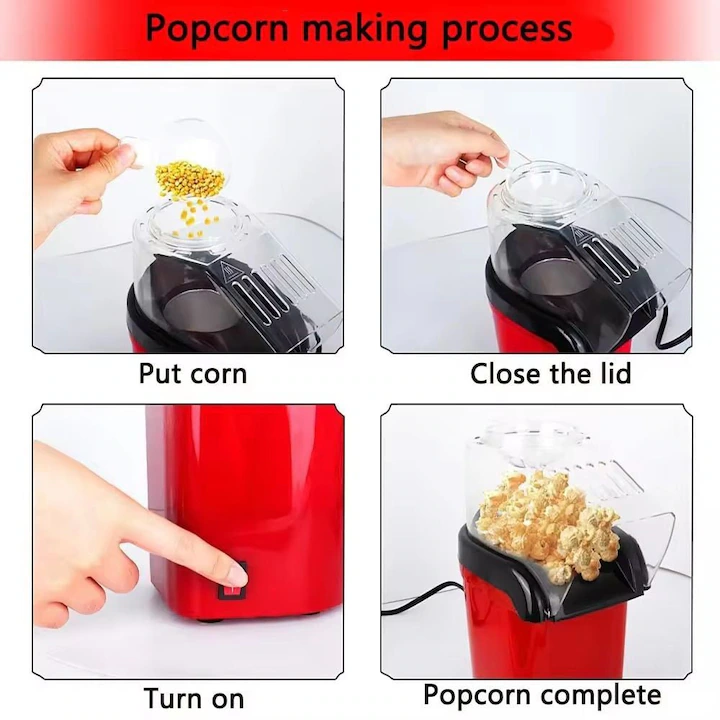 Popcorn making process

Put corn

Close the lid

Turn on

Popcorn complete