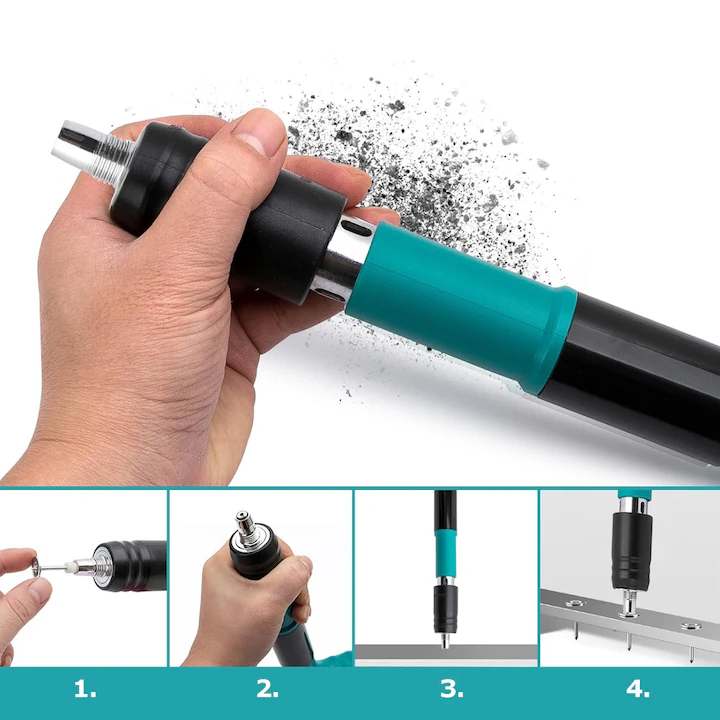 1. 2. 3. 4.