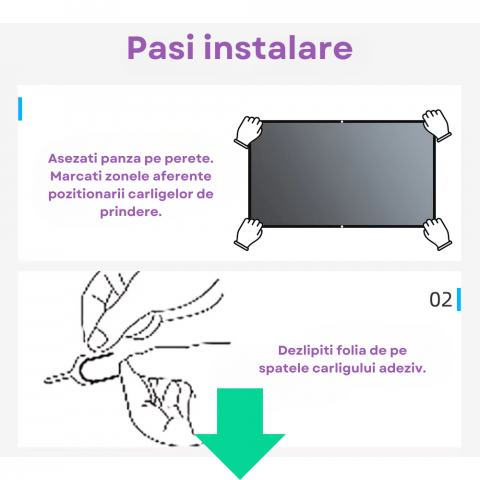 Pasi instalare

Asezati panza pe perete. Marcati zonele aferente pozitionarii carligelor de prindere.

02

Dezlipiti folia de pe spatele carligului adeziv.