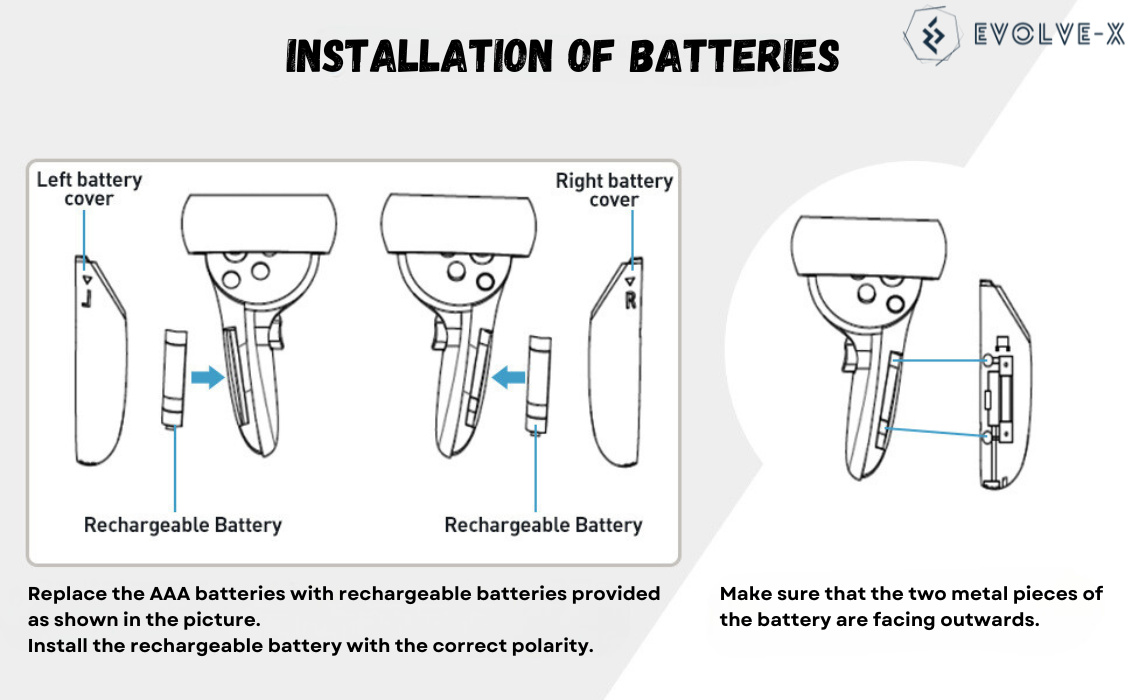 INSTALLATION OF BATTERIES

EVOLVE-X

Left battery cover

L

Right battery cover

R

Rechargeable Battery

Rechargeable Battery

Replace the AAA batteries with rechargeable batteries provided as shown in the picture.
Install the rechargeable battery with the correct polarity.

Make sure that the two metal pieces of the battery are facing outwards.