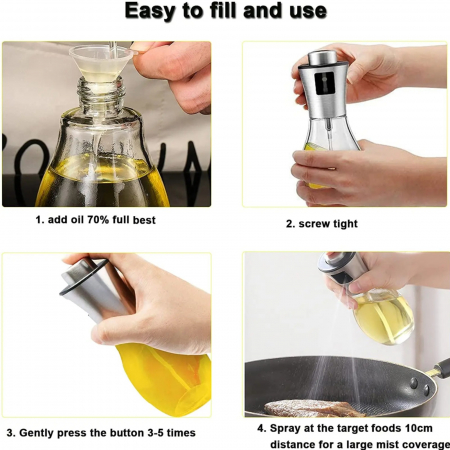 Easy to fill and use

1. add oil 70% full best

2. screw tight

3. Gently press the button 3-5 times

4. Spray at the target foods 10cm distance for a large mist coverage