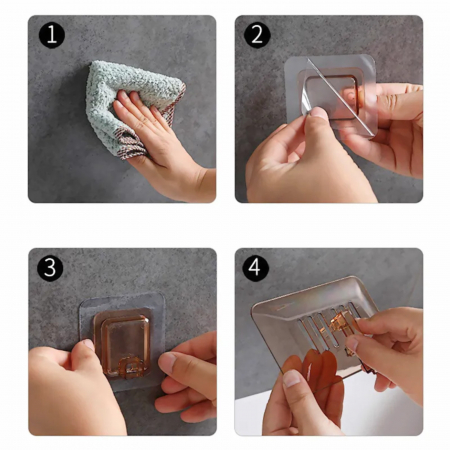 1

2

3

4