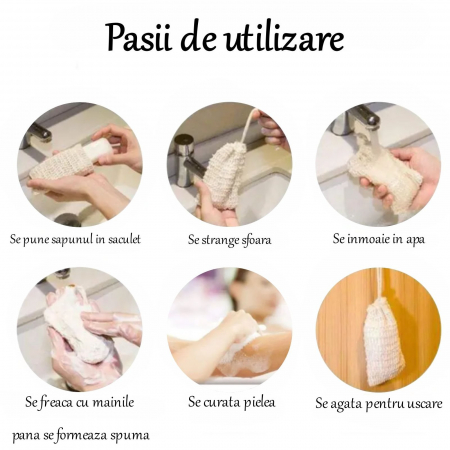 Pasii de utilizare

Se pune sapunul in saculet

Se strange sfoara

Se inmoaie in apa

Se freaca cu mainile pana se formeaza spuma

Se curata pielea

Se agata pentru uscare