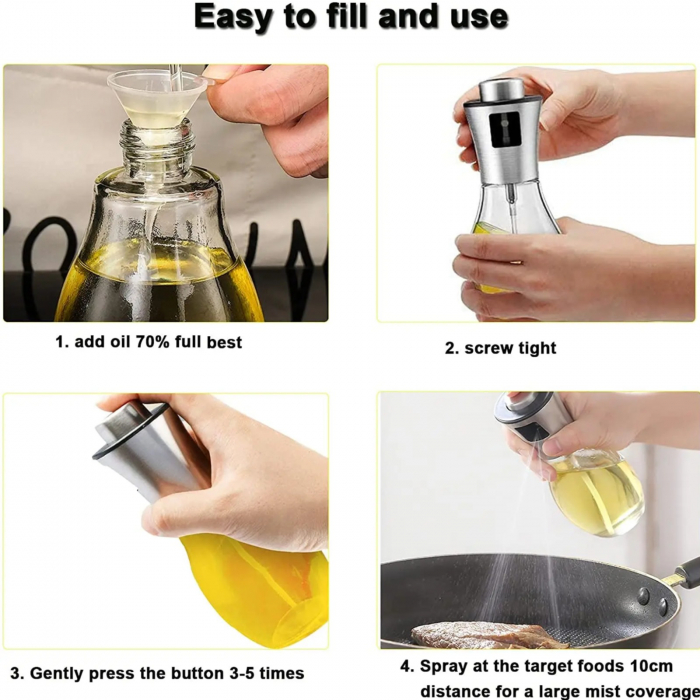 Easy to fill and use

1. add oil 70% full best

2. screw tight

3. Gently press the button 3-5 times

4. Spray at the target foods 10cm distance for a large mist coverage