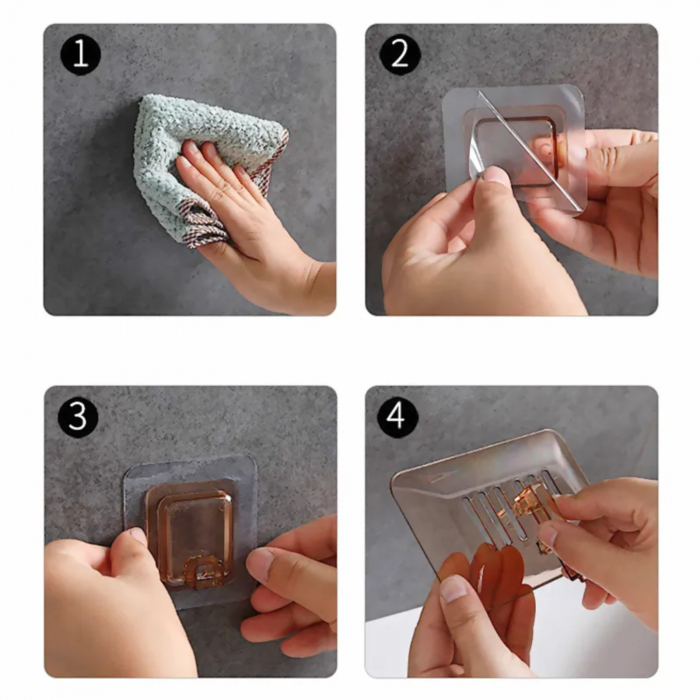 1

2

3

4