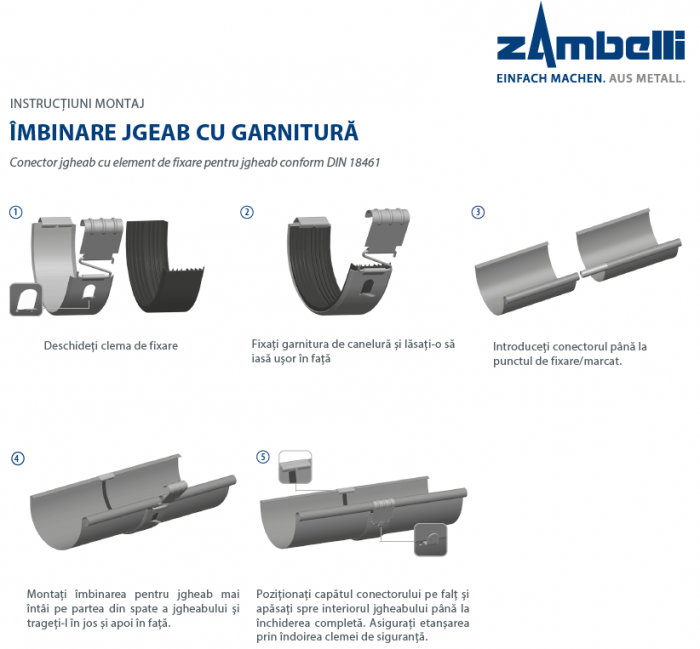 zAmbelli
EINFACH MACHEN. AUS METALL.

INSTRUCȚIUNI MONTAJ

ÎMBINARE JGEAB CU GARNITURĂ

Conector jgheab cu element de fixare pentru jgheab conform DIN 18461

1

Deschideți clema de fixare

2

Fixați garnitura de canelură și lăsați-o să iasă ușor în față

3

Introduceți conectorul până la punctul de fixare/marcat.

4

Montați îmbinarea pentru jgheab mai întâi pe partea din spate a jgheabului și trageți-l în jos și apoi în față.

5

Poziționați capătul conectorului pe falț și apăsați spre interiorul jgheabului până la închiderea completă. Asigurați etanșarea prin îndoirea clemei de siguranță.