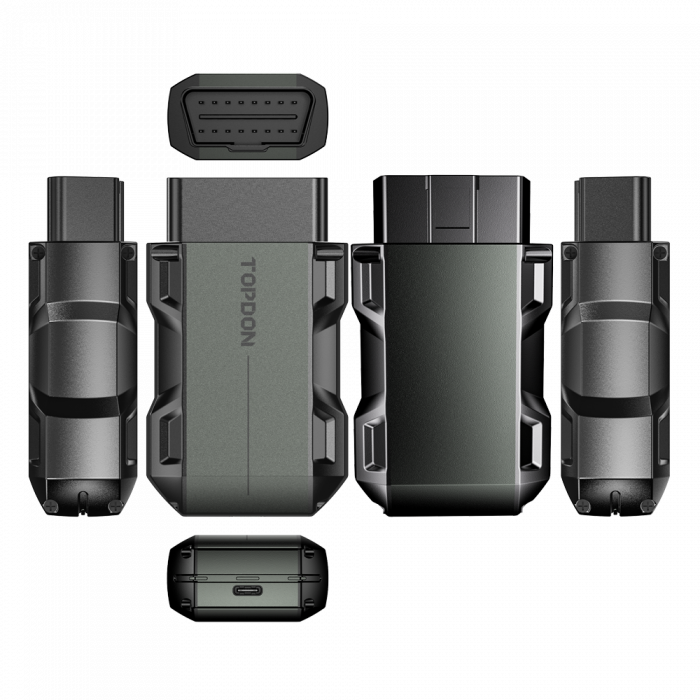 TOPDON