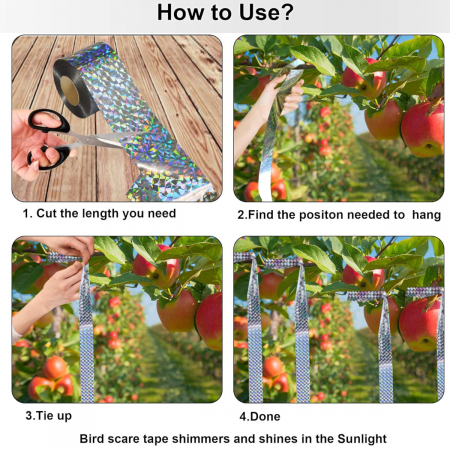 How to Use?

1. Cut the length you need

2.Find the positon needed to hang

3.Tie up

4.Done

Bird scare tape shimmers and shines in the Sunlight