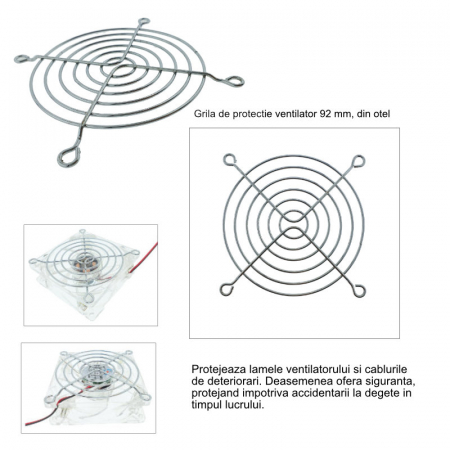 Grila de protectie ventilator 92 mm, din otel

Protejeaza lamele ventilatorului si cablurile de deteriorari. Deasemenea ofera siguranta, protejand impotriva accidentarii la degete in timpul lucrului.