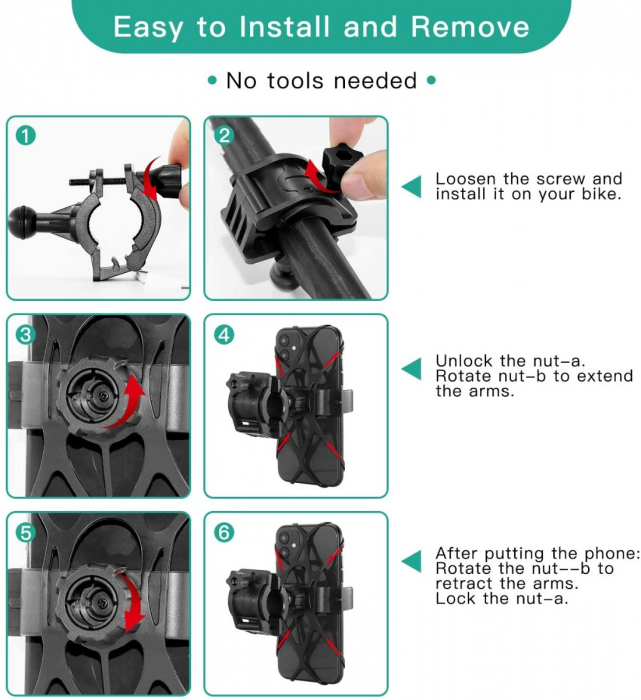 Easy to Install and Remove

• No tools needed •

1

2

Loosen the screw and install it on your bike.

3

4

Unlock the nut-a. Rotate nut-b to extend the arms.

5

6

After putting the phone: Rotate the nut--b to retract the arms. Lock the nut-a.