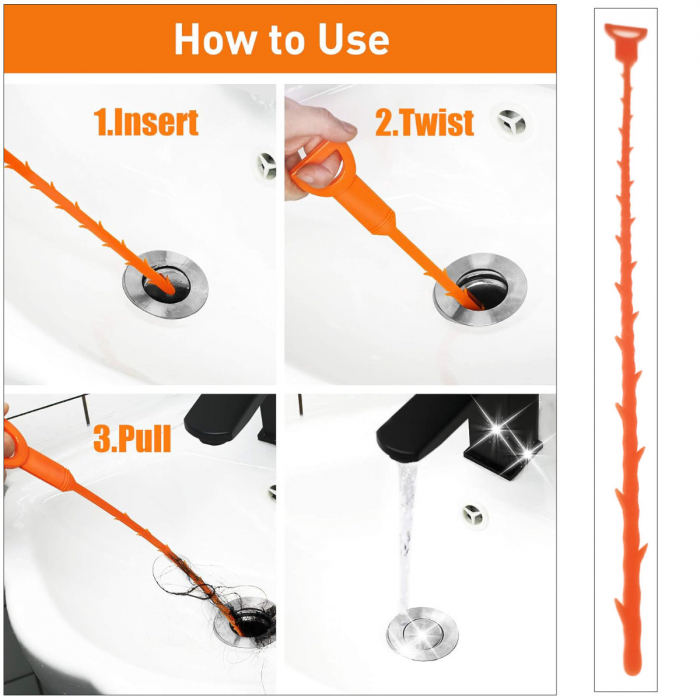 How to Use

1.Insert

2.Twist

3.Pull