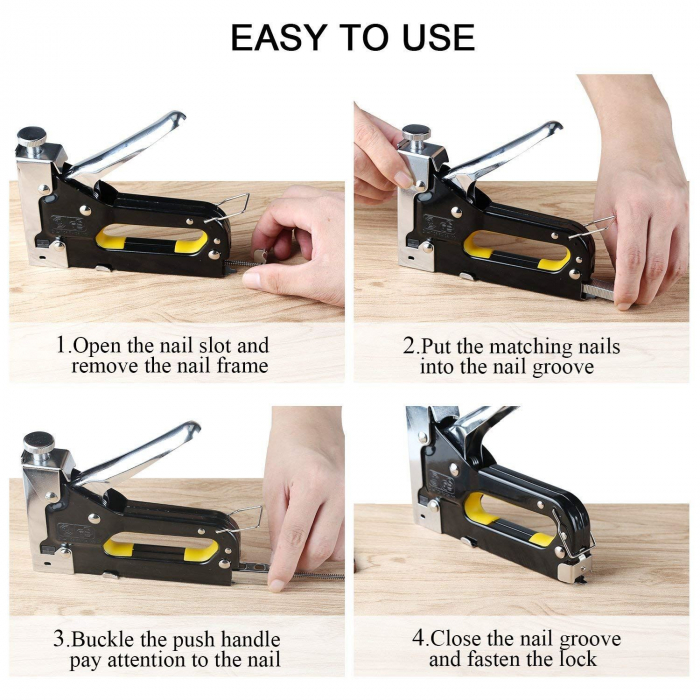 EASY TO USE

1.Open the nail slot and remove the nail frame

2.Put the matching nails into the nail groove

3.Buckle the push handle pay attention to the nail

4.Close the nail groove and fasten the lock