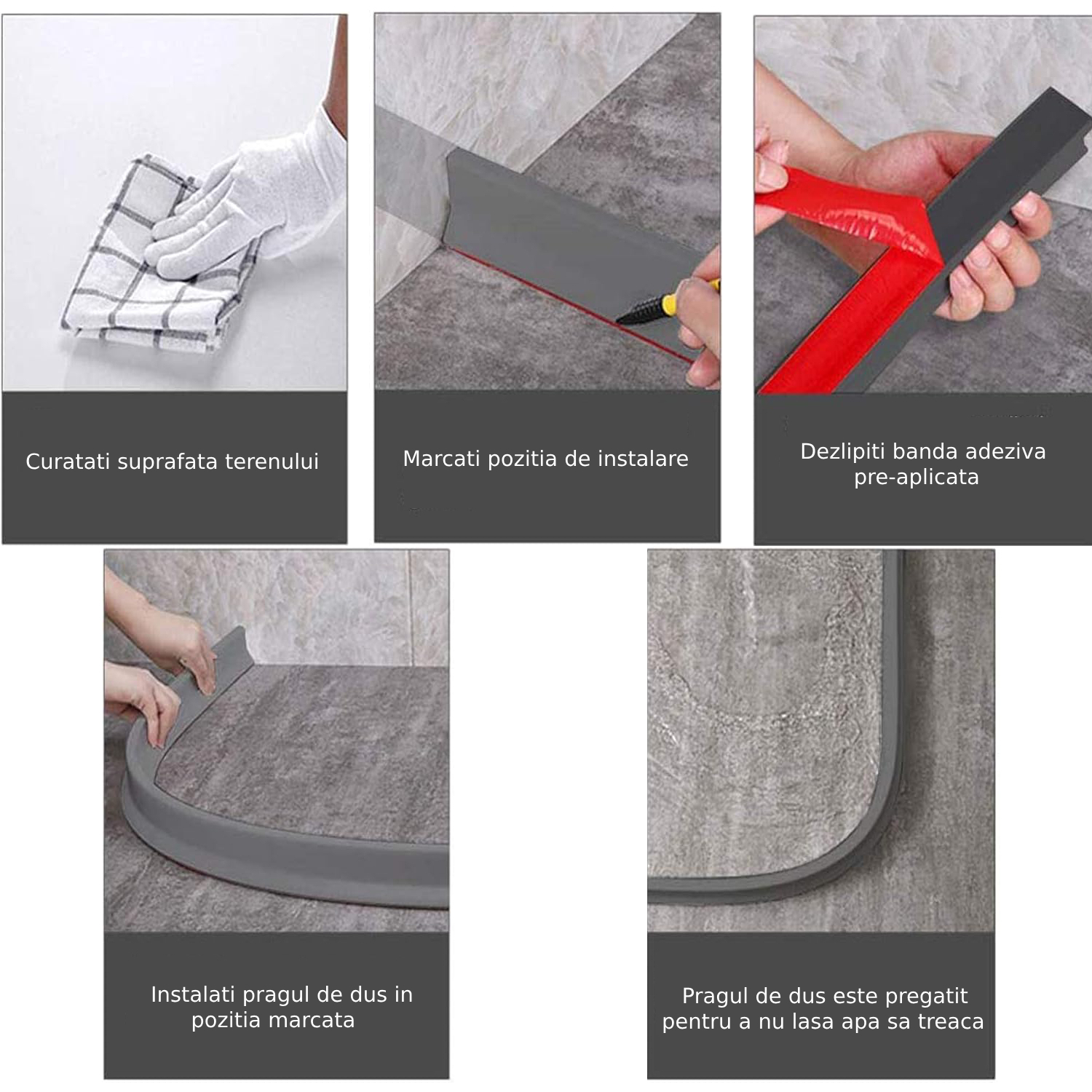 Curatati suprafata terenului

Marcati pozitia de instalare

Dezlipiti banda adeziva pre-aplicata

Instalati pragul de dus in pozitia marcata

Pragul de dus este pregatit pentru a nu lasa apa sa treaca