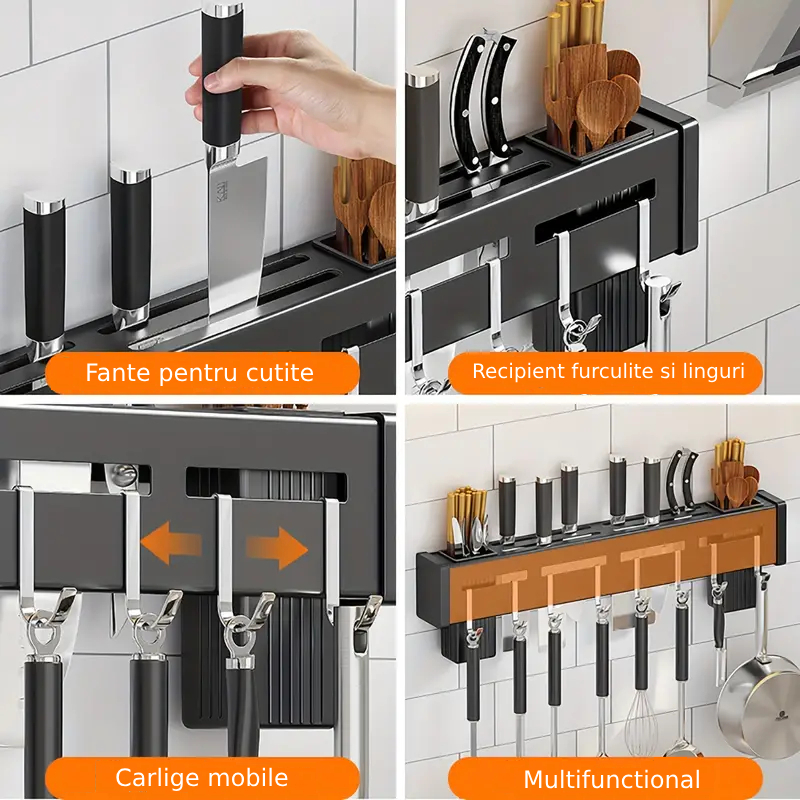 Fante pentru cutite

Recipient furculite si linguri

Carlige mobile

Multifunctional