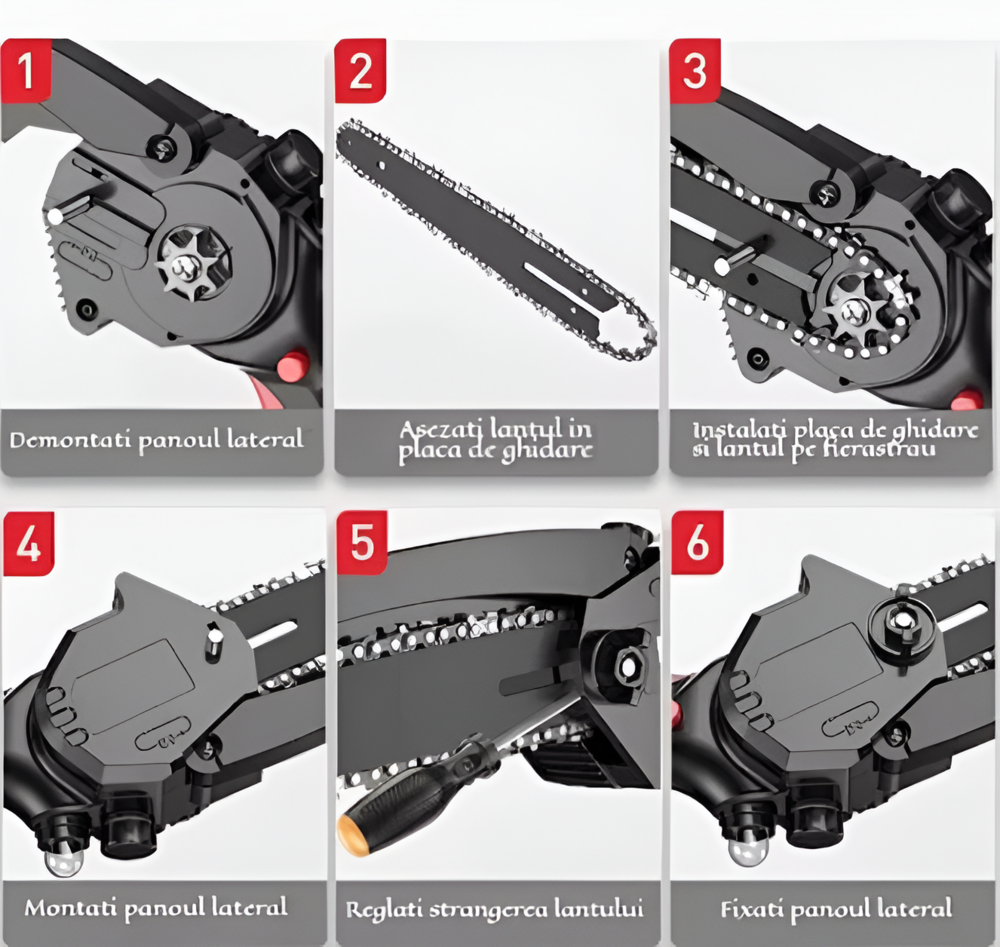 1

Demontati panoul lateral

2

Asezati lantul in placa de ghidare

3

Instalati placa de ghidare si lantul pe fierastrau

4

Montati panoul lateral

5

Reglati strangerea lantului

6

Fixati panoul lateral