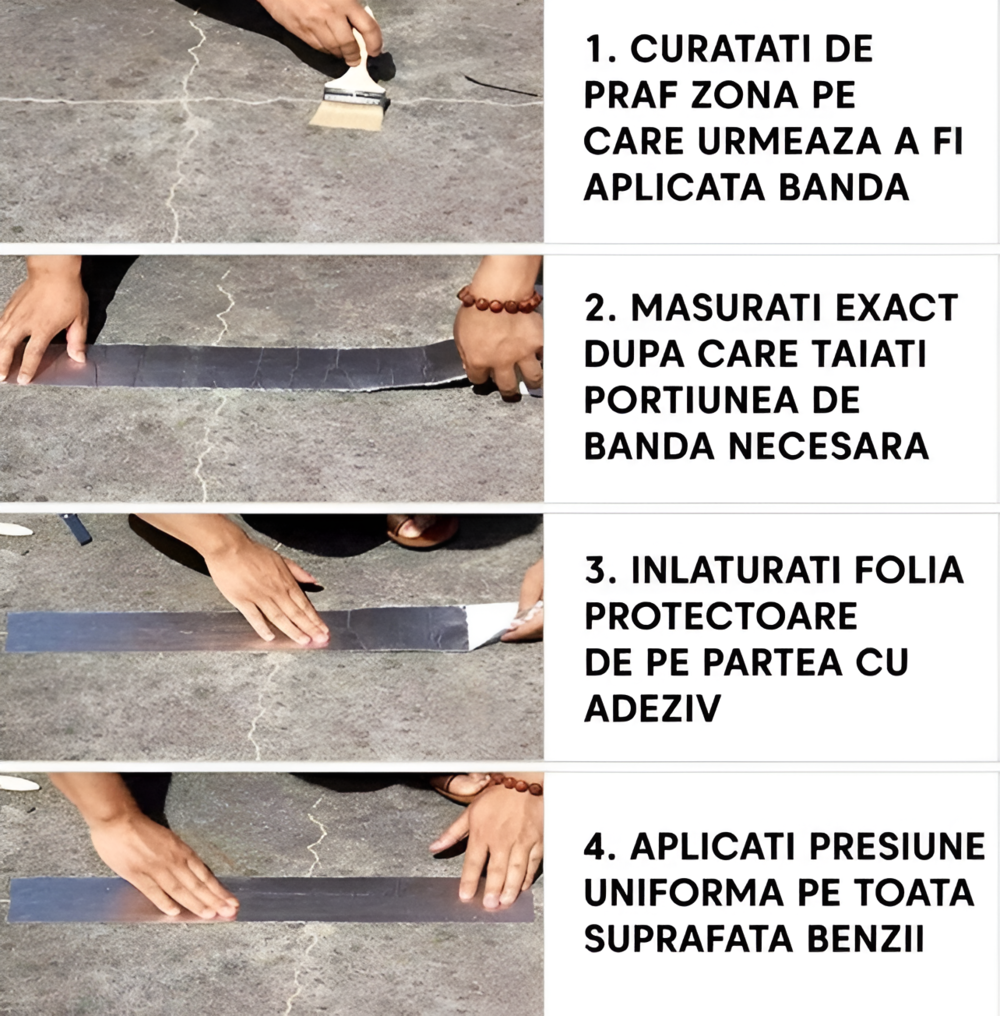 1. CURATATI DE PRAF ZONA PE CARE URMEAZA A FI APLICATA BANDA

2. MASURATI EXACT DUPA CARE TAIATI PORTIUNEA DE BANDA NECESARA

3. INLATURATI FOLIA PROTECTOARE DE PE PARTEA CU ADEZIV

4. APLICATI PRESIUNE UNIFORMA PE TOATA SUPRAFATA BENZII