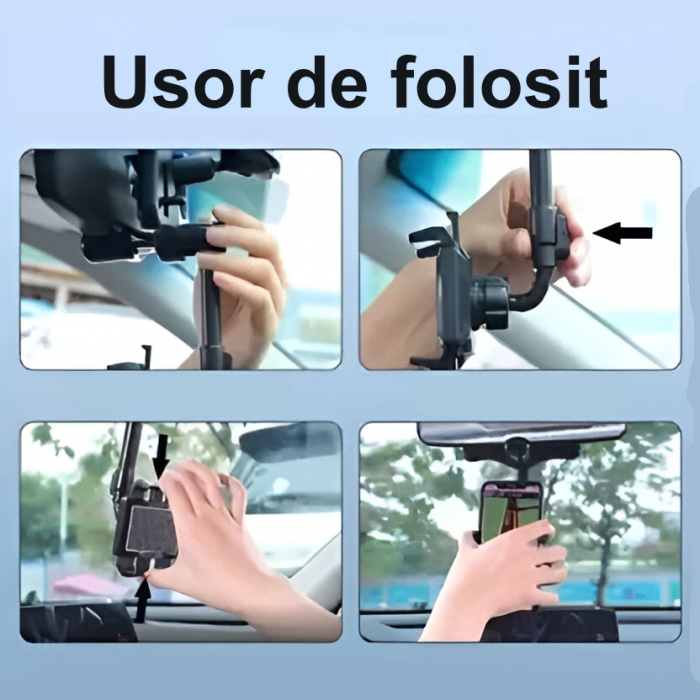 Usor de folosit