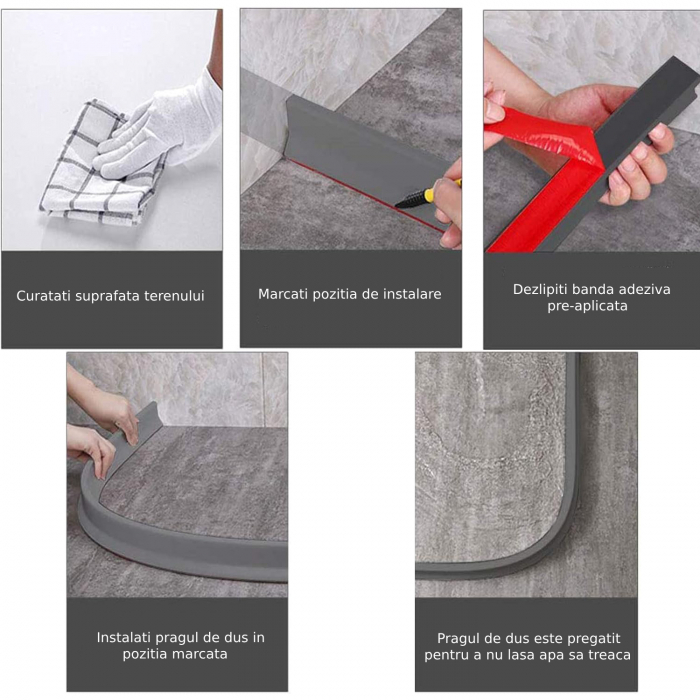 Curatati suprafata terenului

Marcati pozitia de instalare

Dezlipiti banda adeziva pre-aplicata

Instalati pragul de dus in pozitia marcata

Pragul de dus este pregatit pentru a nu lasa apa sa treaca