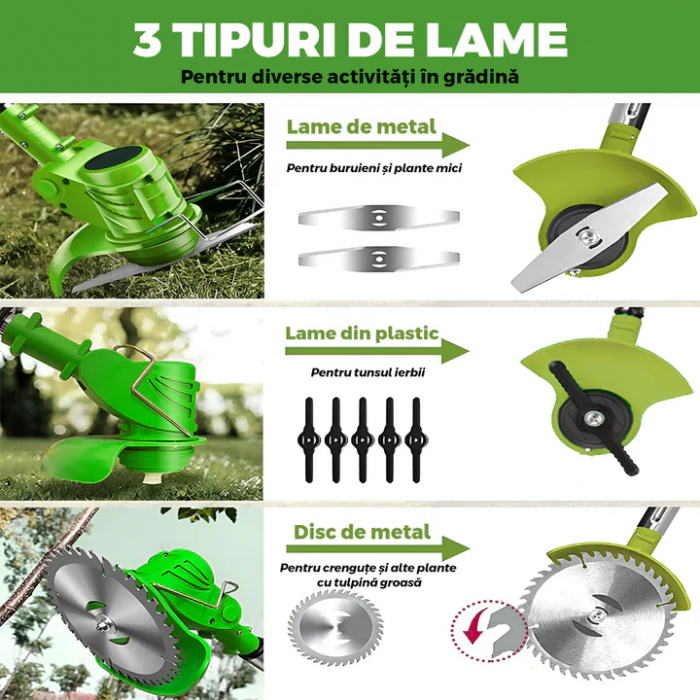 3 TIPURI DE LAME
Pentru diverse activități în grădină

Lame de metal
Pentru buruieni și plante mici

Lame din plastic
Pentru tunsul ierbii

Disc de metal
Pentru crenguțe și alte plante cu tulpină groasă