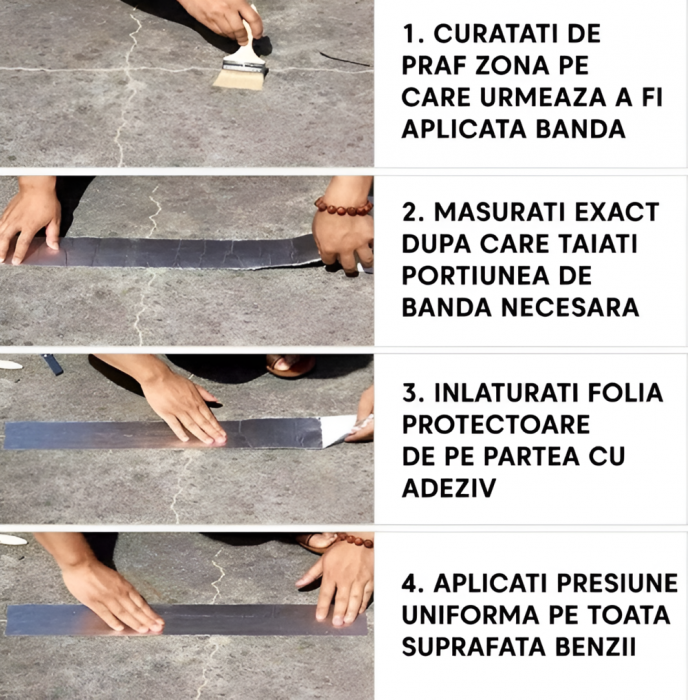 1. CURATATI DE PRAF ZONA PE CARE URMEAZA A FI APLICATA BANDA

2. MASURATI EXACT DUPA CARE TAIATI PORTIUNEA DE BANDA NECESARA

3. INLATURATI FOLIA PROTECTOARE DE PE PARTEA CU ADEZIV

4. APLICATI PRESIUNE UNIFORMA PE TOATA SUPRAFATA BENZII