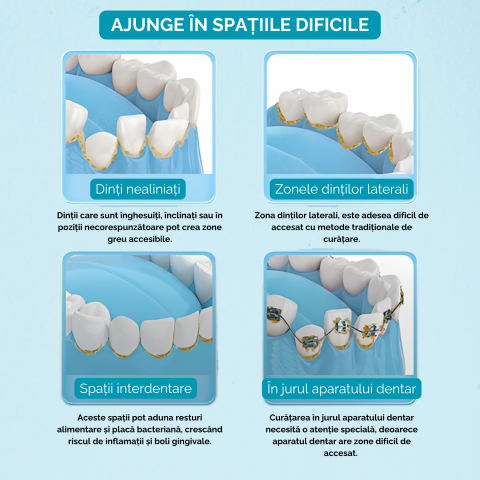 AJUNGE ÎN SPAȚIILE DIFICILE

Dinți nealiniați

Dinții care sunt înghesuiți, înclinați sau în poziții necorespunzătoare pot crea zone greu accesibile.

Zonele dinților laterali

Zona dinților laterali, este adesea dificil de accesat cu metode tradiționale de curățare.

Spații interdentare

Aceste spații pot aduna resturi alimentare și placă bacteriană, crescând riscul de inflamații și boli gingivale.

În jurul aparatului dentar

Curățarea în jurul aparatului dentar necesită o atenție specială, deoarece aparatul dentar are zone dificil de accesat.