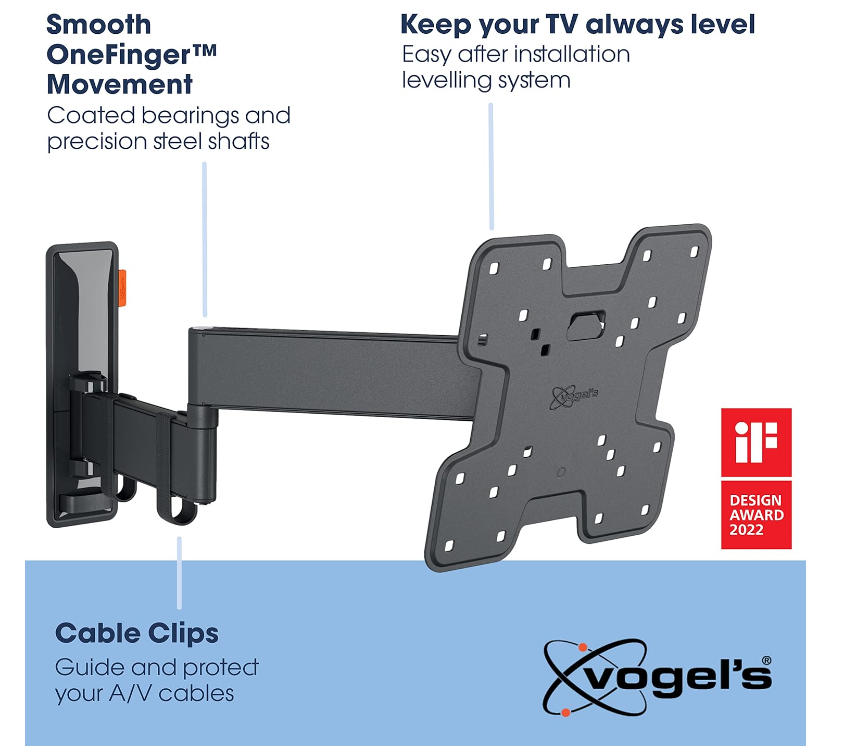 Smooth OneFinger™ Movement
Coated bearings and precision steel shafts

Keep your TV always level
Easy after installation levelling system

vogel's

iF
DESIGN AWARD 2022

Cable Clips
Guide and protect your A/V cables

vogel's®