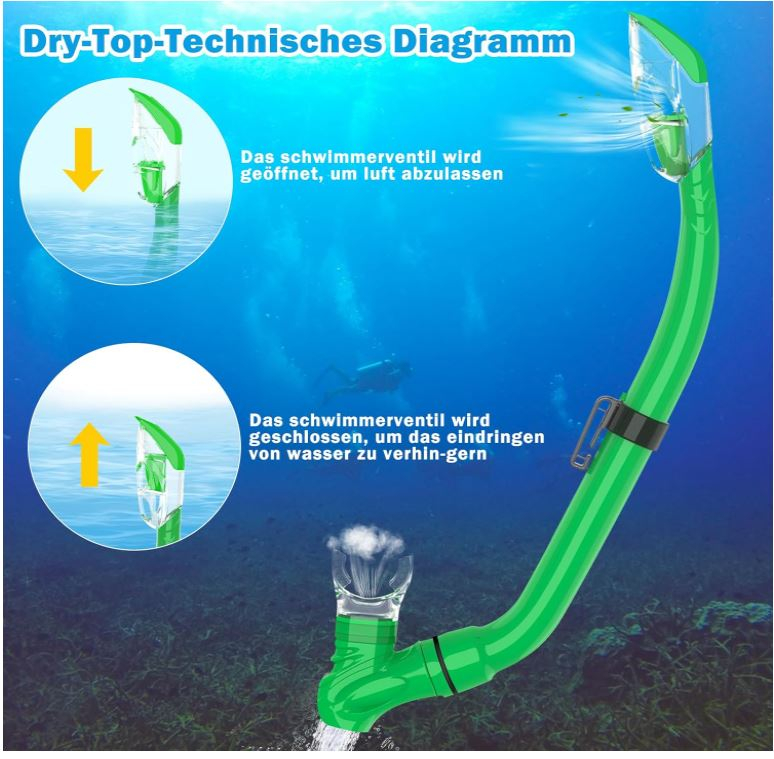 Dry-Top-Technisches Diagramm

Das schwimmerventil wird geöffnet, um luft abzulassen

Das schwimmerventil wird geschlossen, um das eindringen von wasser zu verhin-gern