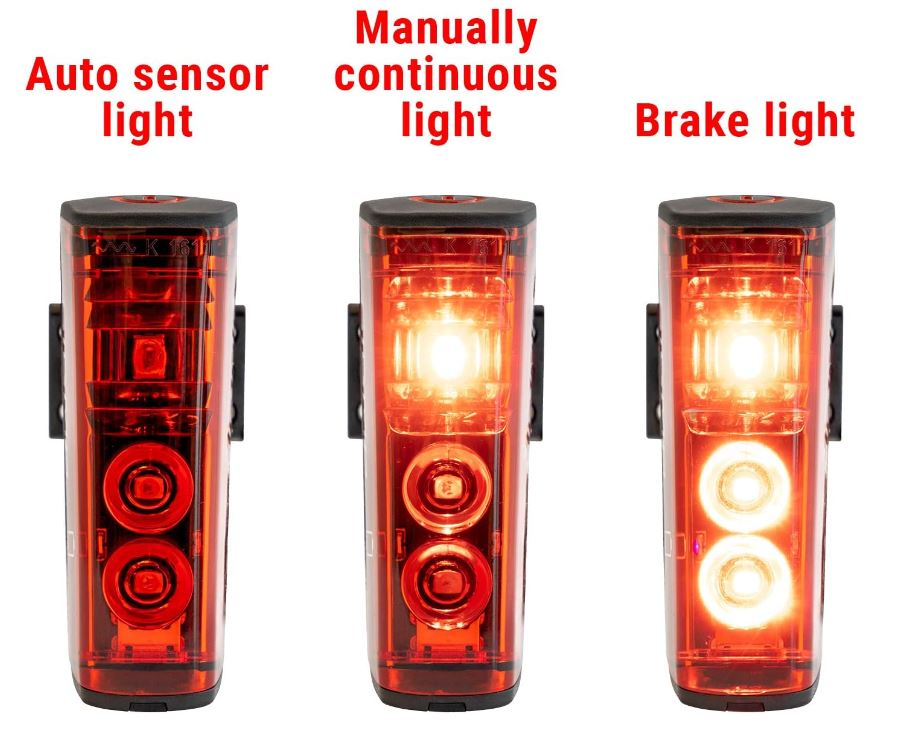 Auto sensor light

Manually continuous light

Brake light

K 161

K 161

K 161