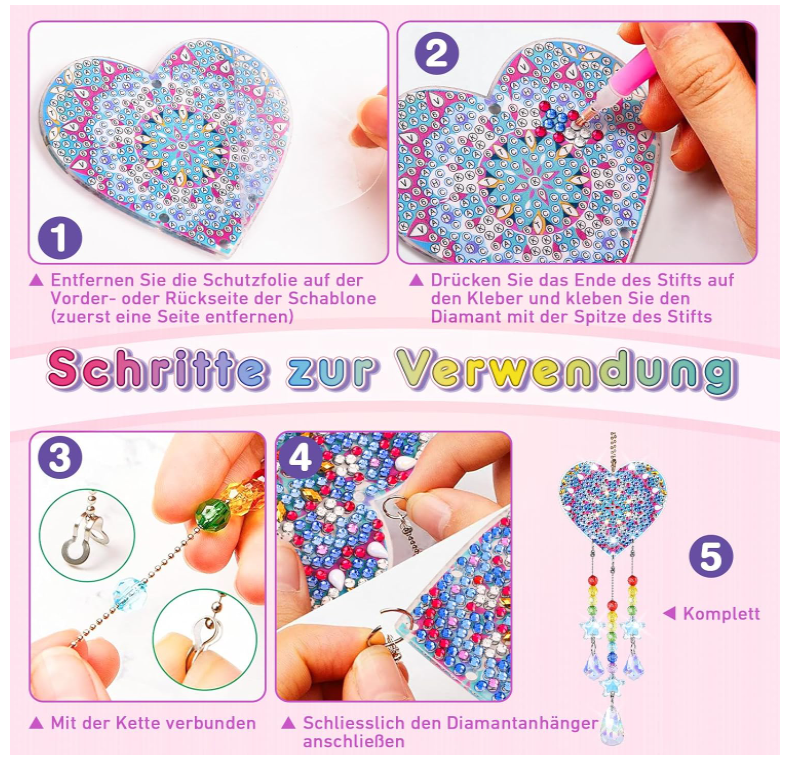 1

▲ Entfernen Sie die Schutzfolie auf der Vorder- oder Rückseite der Schablone (zuerst eine Seite entfernen)

2

▲ Drücken Sie das Ende des Stifts auf den Kleber und kleben Sie den Diamant mit der Spitze des Stifts

Schritte zur Verwendung

3

▲ Mit der Kette verbunden

4

▲ Schliesslich den Diamantanhänger anschließen

5

◀ Komplett