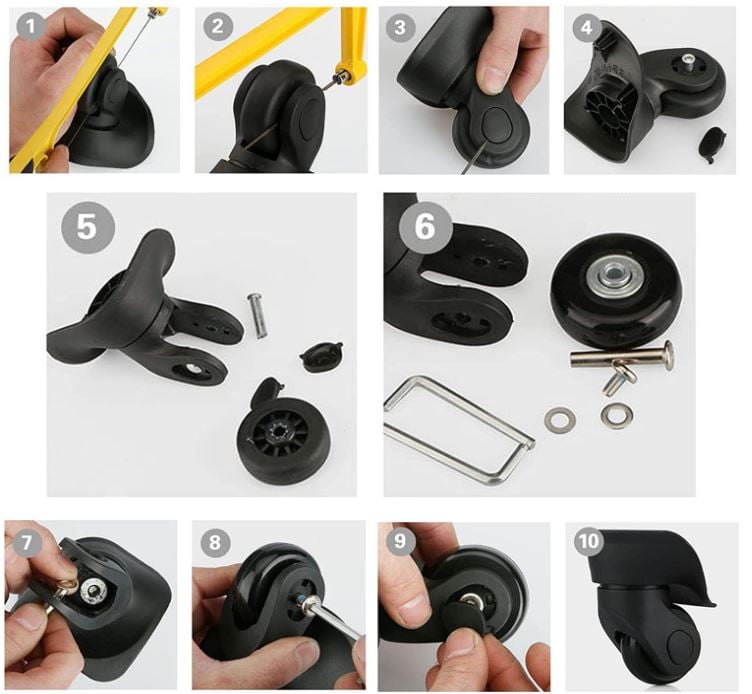 1
2
3
4
5
6
7
8
9
10