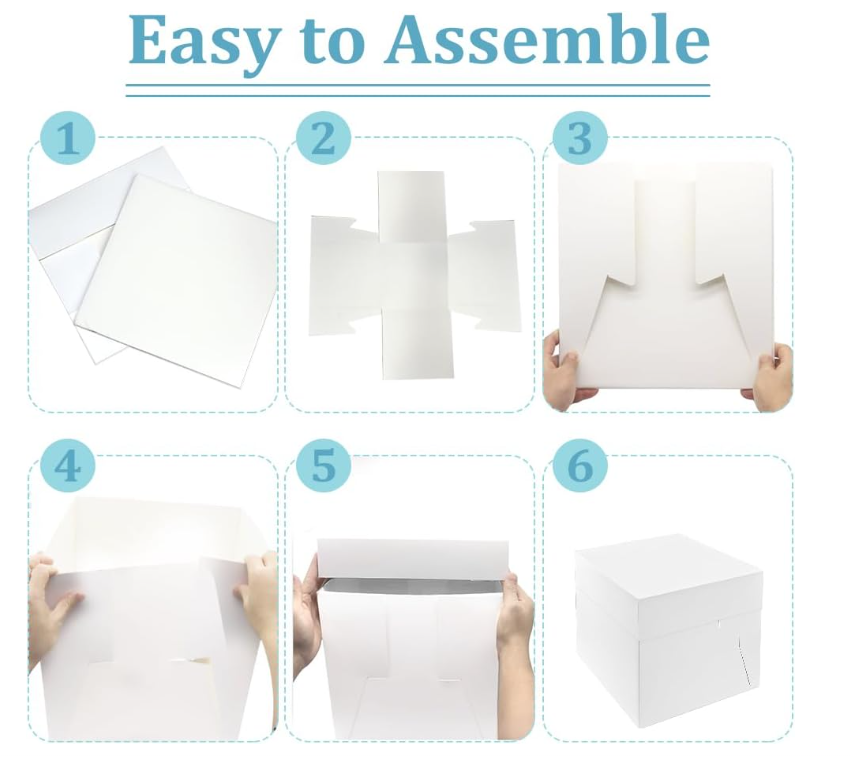 Easy to Assemble

1

2

3

4

5

6