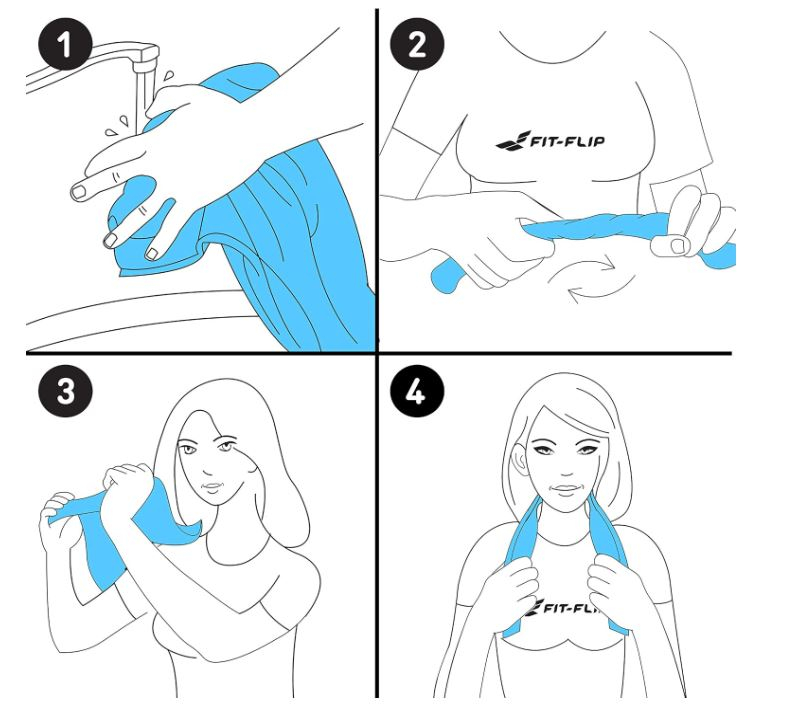 1

2

FIT-FLIP

3

4

FIT-FLIP