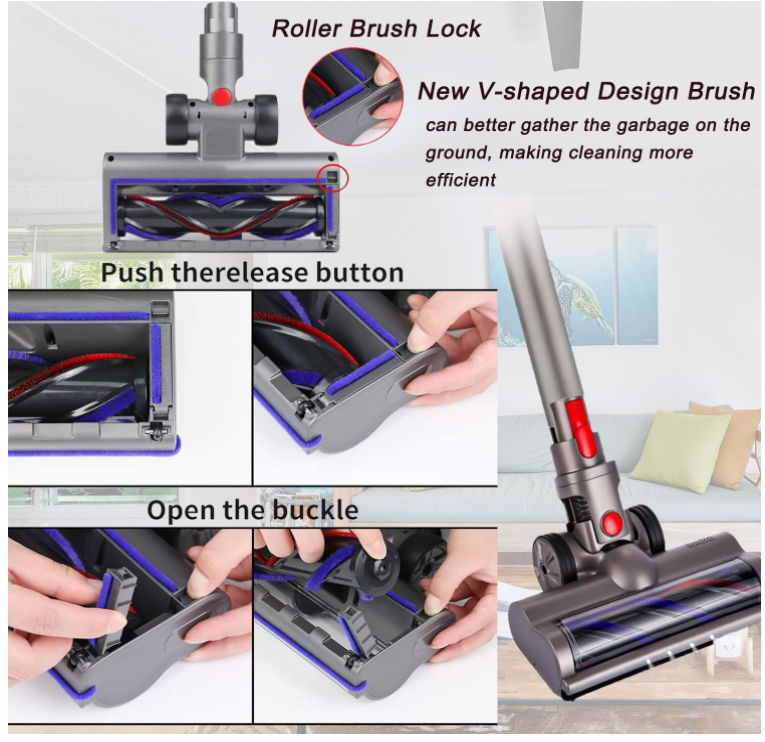 Roller Brush Lock

New V-shaped Design Brush
can better gather the garbage on the ground, making cleaning more efficient

Push therelease button

Open the buckle