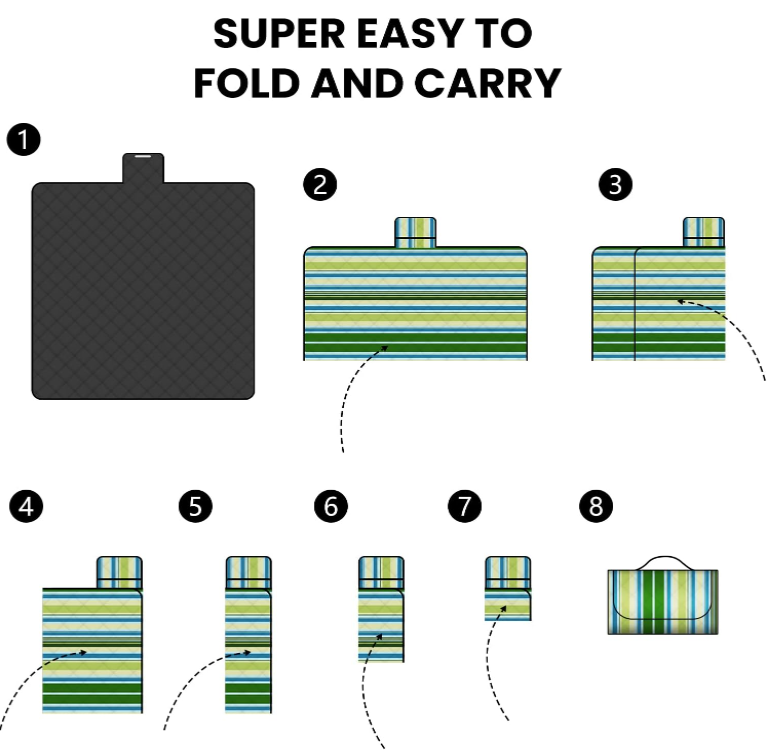 SUPER EASY TO FOLD AND CARRY

1

2

3

4

5

6

7

8