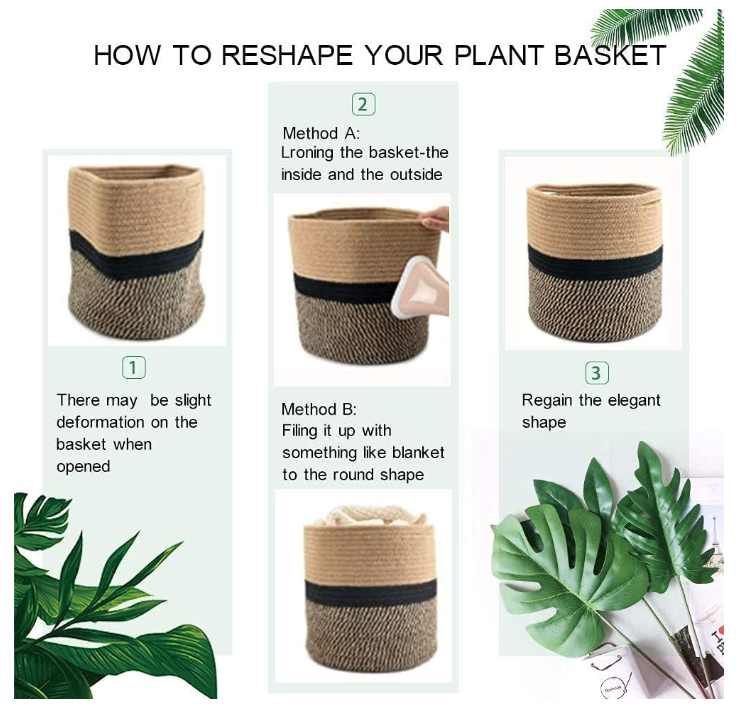 HOW TO RESHAPE YOUR PLANT BASKET

1

There may be slight deformation on the basket when opened

2

Method A:
Lroning the basket-the inside and the outside

Method B:
Filing it up with something like blanket to the round shape

3

Regain the elegant shape