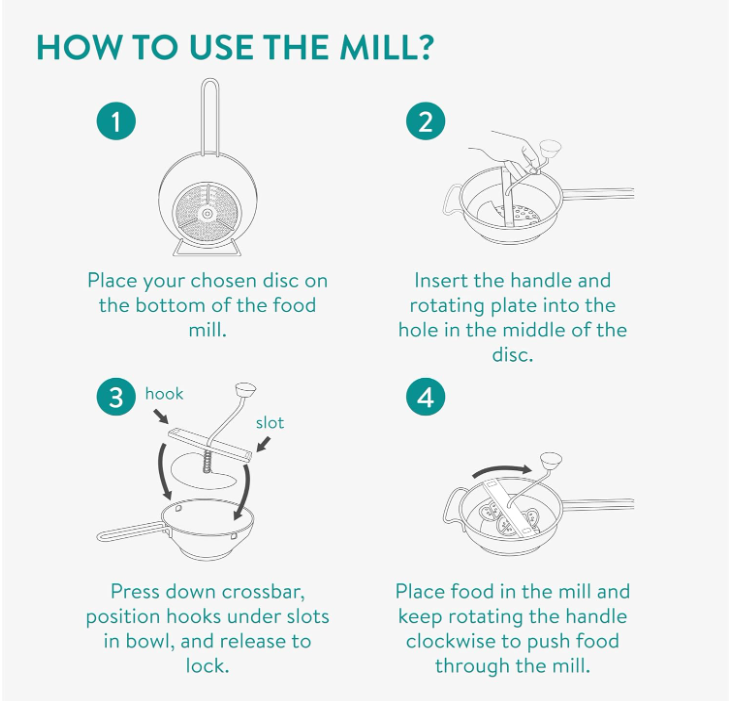 HOW TO USE THE MILL?

1

Place your chosen disc on the bottom of the food mill.

2

Insert the handle and rotating plate into the hole in the middle of the disc.

3

hook

slot

Press down crossbar, position hooks under slots in bowl, and release to lock.

4

Place food in the mill and keep rotating the handle clockwise to push food through the mill.