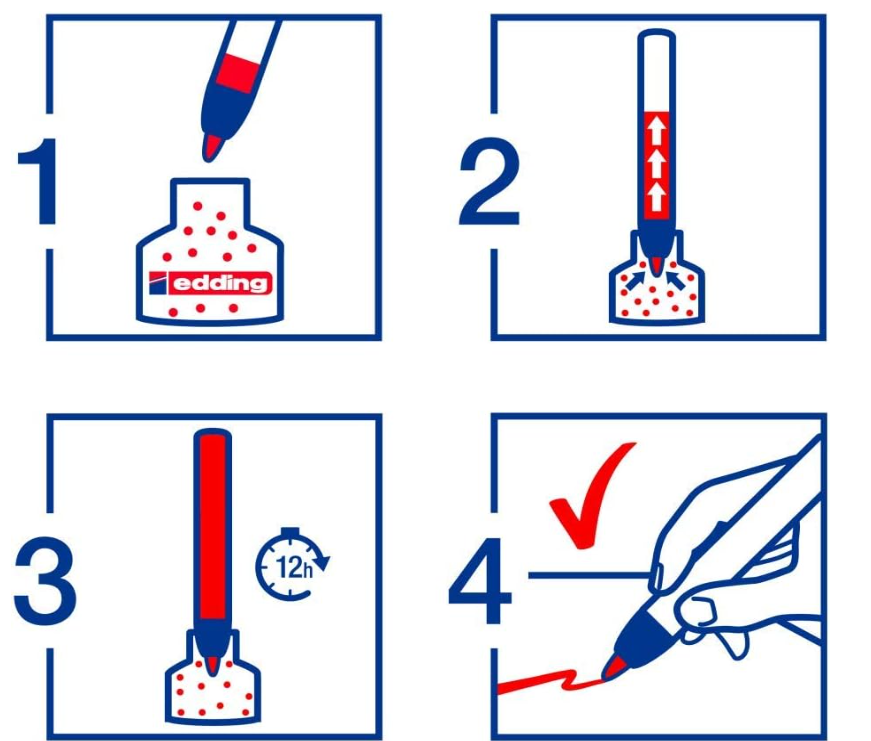 1
edding
2
3
12h
4