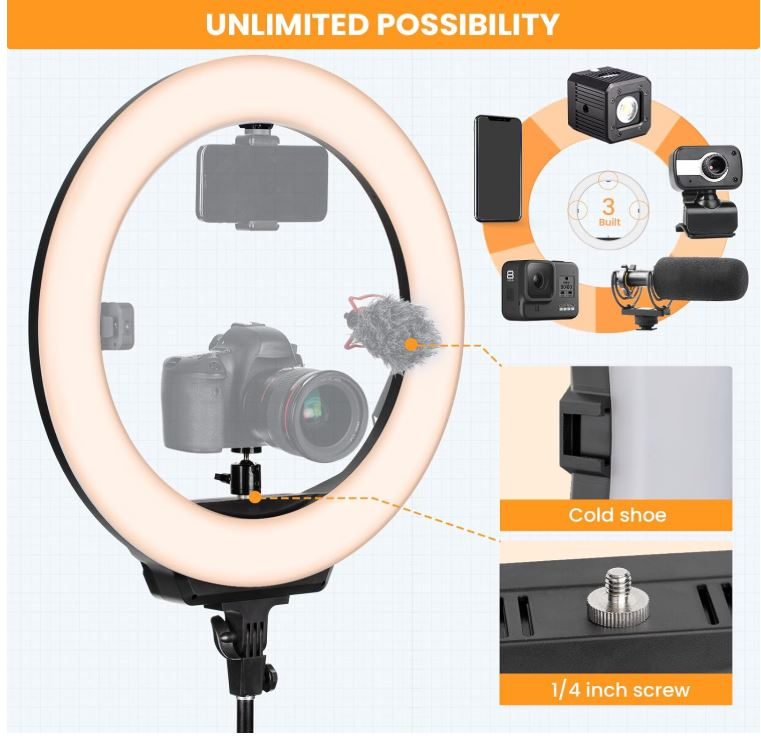 UNLIMITED POSSIBILITY

3
Built

8

Cold shoe

1/4 inch screw