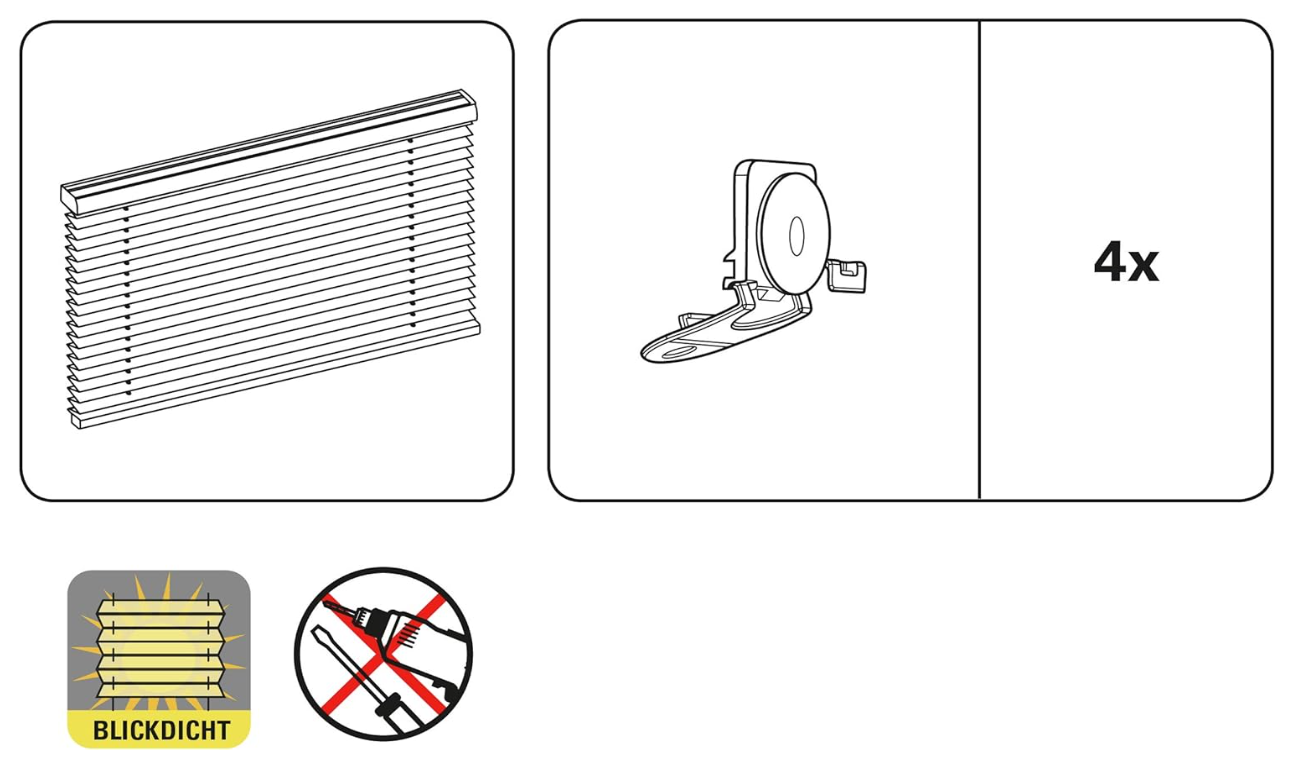 4x

BLICKDICHT