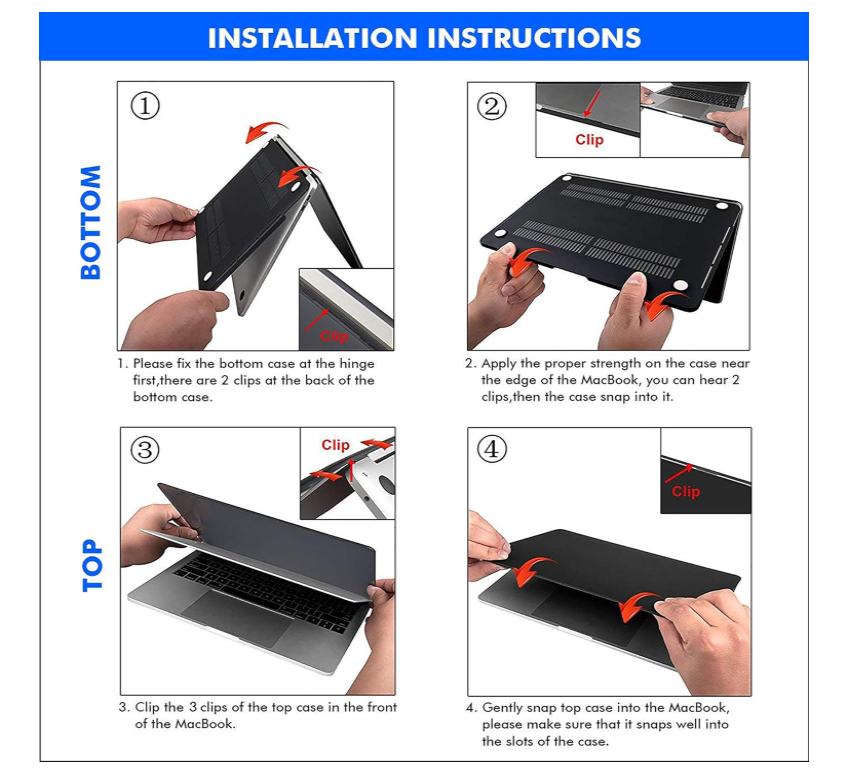 INSTALLATION INSTRUCTIONS

BOTTOM

①

Clip

1. Please fix the bottom case at the hinge first,there are 2 clips at the back of the bottom case.

②

Clip

2. Apply the proper strength on the case near the edge of the MacBook, you can hear 2 clips,then the case snap into it.

TOP

③

Clip

3. Clip the 3 clips of the top case in the front of the MacBook.

④

Clip

4. Gently snap top case into the MacBook, please make sure that it snaps well into the slots of the case.