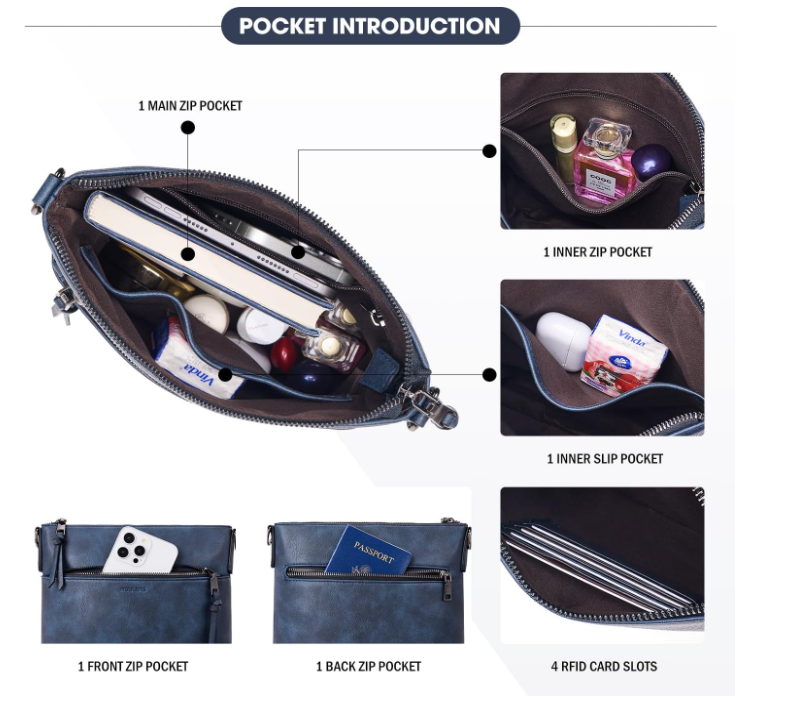 POCKET INTRODUCTION

1 MAIN ZIP POCKET

Vinda

COCO

1 INNER ZIP POCKET

Vinda

1 INNER SLIP POCKET

PASSPORT

1 FRONT ZIP POCKET

1 BACK ZIP POCKET

4 RFID CARD SLOTS