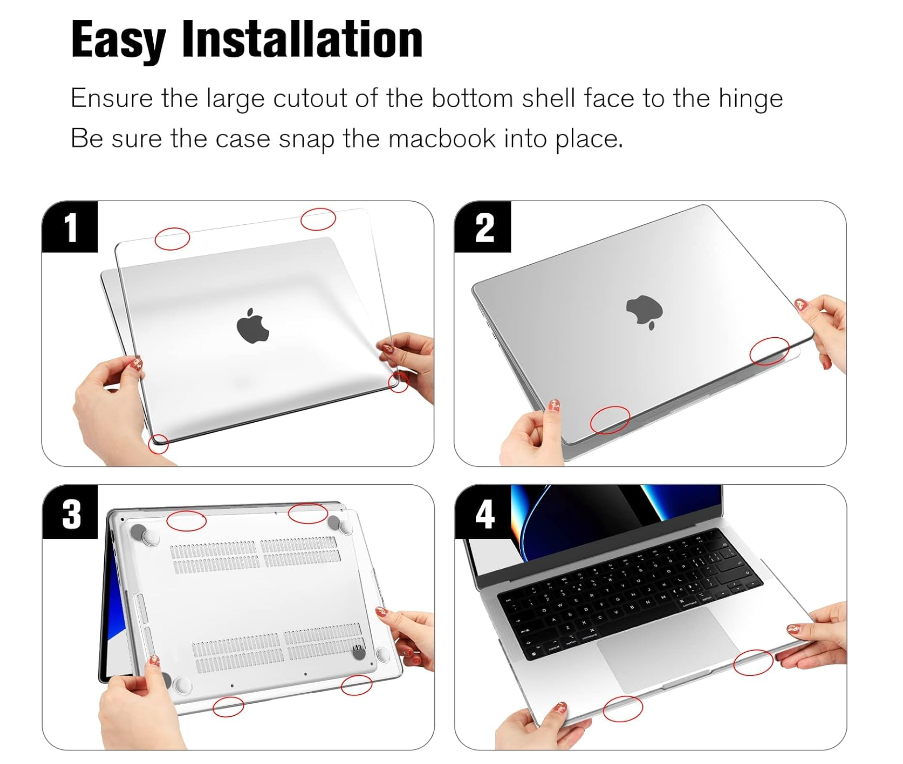 Easy Installation

Ensure the large cutout of the bottom shell face to the hinge
Be sure the case snap the macbook into place.

1

2

3

4