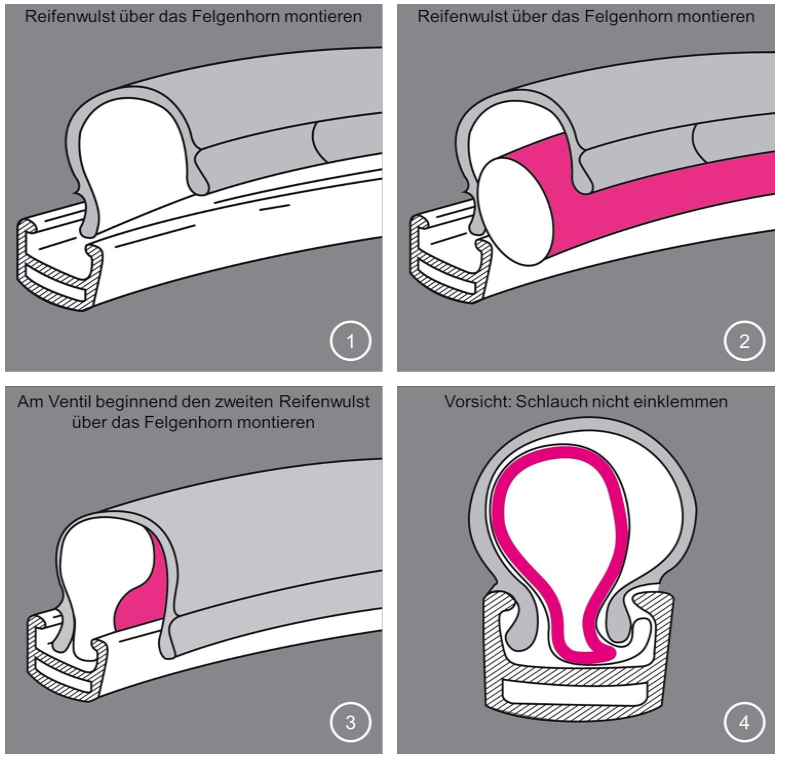 Reifenwulst über das Felgenhorn montieren

1

Reifenwulst über das Felgenhorn montieren

2

Am Ventil beginnend den zweiten Reifenwulst über das Felgenhorn montieren

3

Vorsicht: Schlauch nicht einklemmen

4