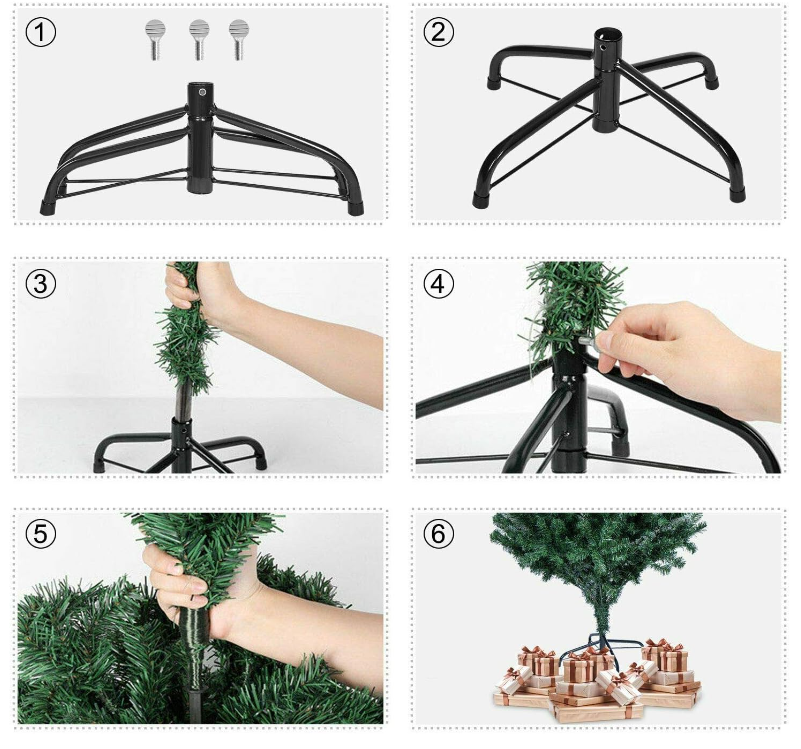 ①

②

③

④

⑤

⑥