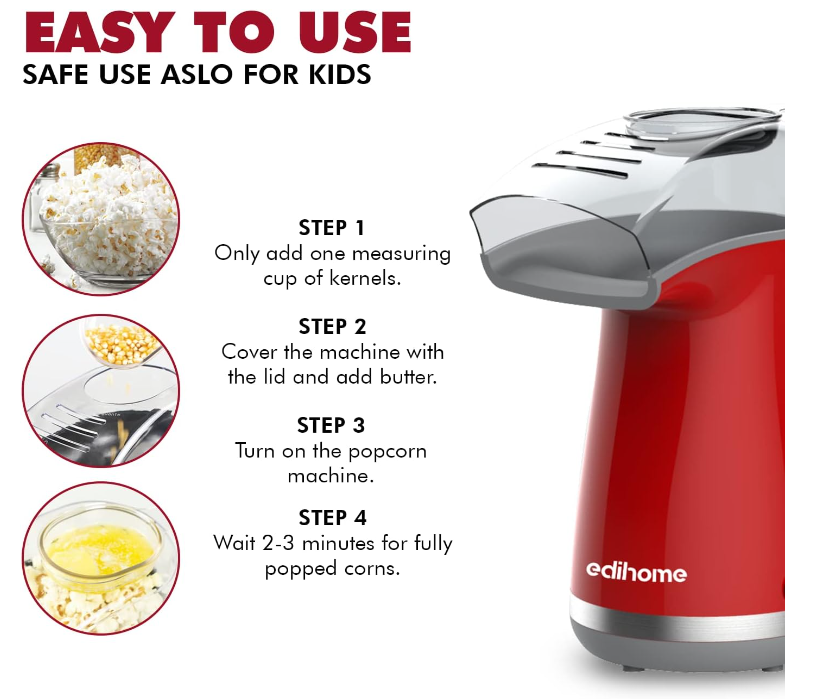 EASY TO USE
SAFE USE ASLO FOR KIDS

STEP 1
Only add one measuring cup of kernels.

STEP 2
Cover the machine with the lid and add butter.

STEP 3
Turn on the popcorn machine.

STEP 4
Wait 2-3 minutes for fully popped corns.

edihome